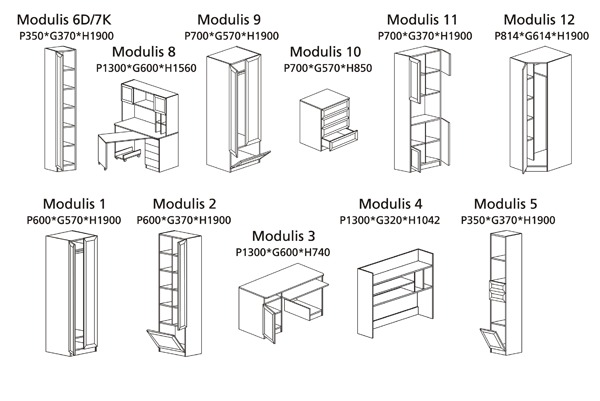 Modulis 6D/7K
P350*G370*H1900

Modulis 8
P1300*G600*H1560

Modulis 9
P700*G570*H1900

Modulis 10
P700*G570*H850

Modulis 11
P700*G370*H1900

Modulis 12
P814*G614*H1900

Modulis 1
P600*G570*H1900

Modulis 2
P600*G370*H1900

Modulis 3
P1300*G600*H740

Modulis 4
P1300*G320*H1042

Modulis 5
P350*G370*H1900