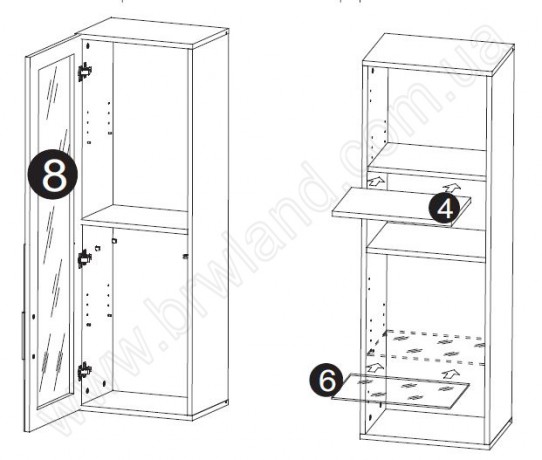 8

4

6

www.brwland.com.ua