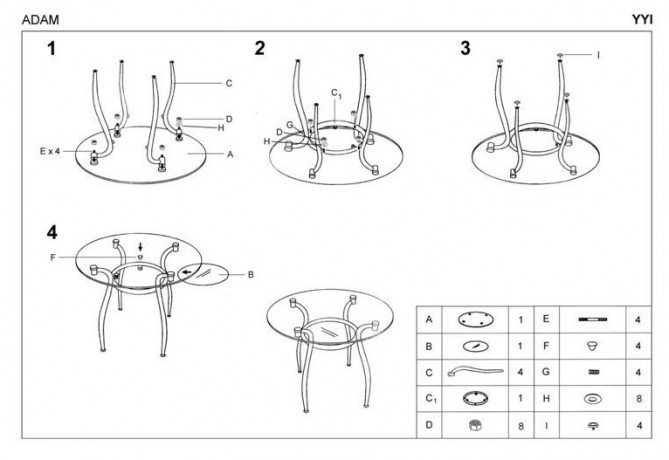 ADAM

YYI

1

C

D

H

E x 4

A

2

$C_1$

G

D

H

3

I

4

F

B

| A |  | 1 | E |  | 4 |
|---|---|---|---|---|---|
| B |  | 1 | F |  | 4 |
| C |  | 4 | G |  | 4 |
| $C_1$ |  | 1 | H |  | 8 |
| D |  | 8 | I |  | 4 |