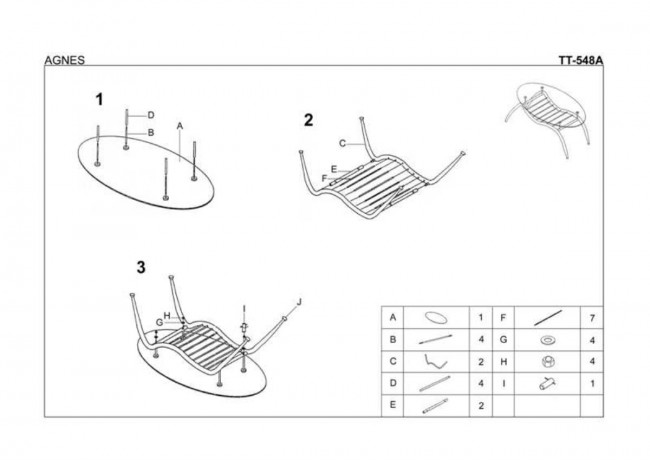 AGNES

TT-548A

1

D
B
A

2

C
E
F

3

H
G
I
J

| A | | 1 | F | | 7 |
|---|---|---|---|---|---|
| B | | 4 | G | | 4 |
| C | | 2 | H | | 4 |
| D | | 4 | I | | 1 |
| E | | 2 | | | |