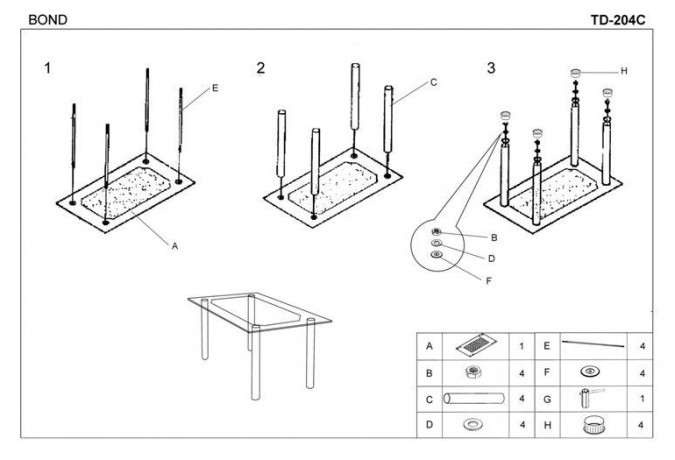 BOND

TD-204C

1

E

A

2

C

3

H

B

D

F

| A | | 1 | E | | 4 |
|---|---|---|---|---|---|
| B | | 4 | F | | 4 |
| C | | 4 | G | | 1 |
| D | | 4 | H | | 4 |