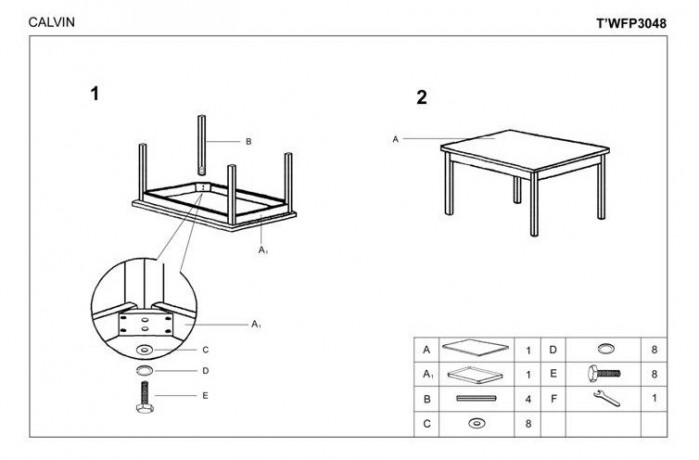 CALVIN

T'WFP3048

1

B

$A_1$

$A_1$

C

D

E

2

A

| A | | 1 | D | | 8 |
|---|---|---|---|---|---|
| $A_1$ | | 1 | E | | 8 |
| B | | 4 | F | | 1 |
| C | | 8 | | | |