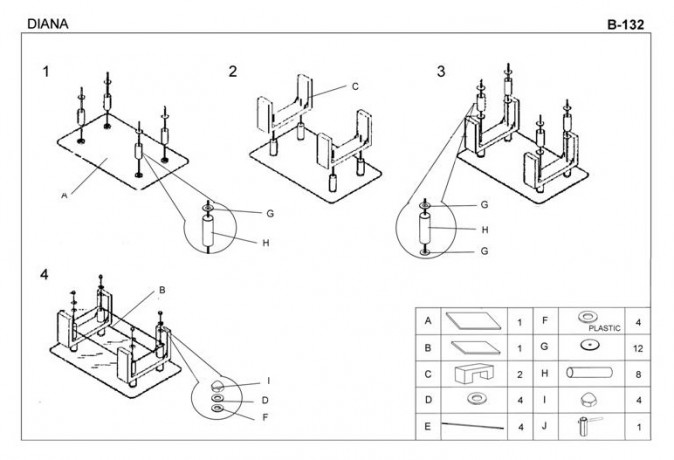 DIANA

B-132

1

A

G

H

2

C

3

G

H

G

4

B

I

D

F

| A |  | 1 | F | PLASTIC | 4 |
|---|---|---|---|---|---|
| B |  | 1 | G |  | 12 |
| C |  | 2 | H |  | 8 |
| D |  | 4 | I |  | 4 |
| E |  | 4 | J |  | 1 |