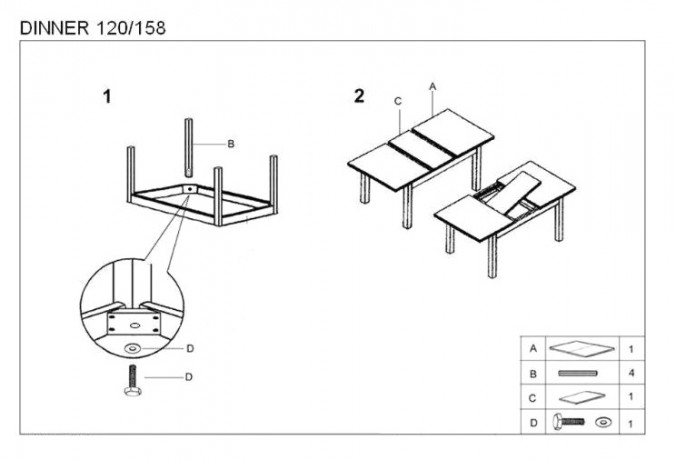 DINNER 120/158

1

B

D

D

2

C

A

| A |  | 1 |
|---|---|---|
| B |  | 4 |
| C |  | 1 |
| D |  | 1 |