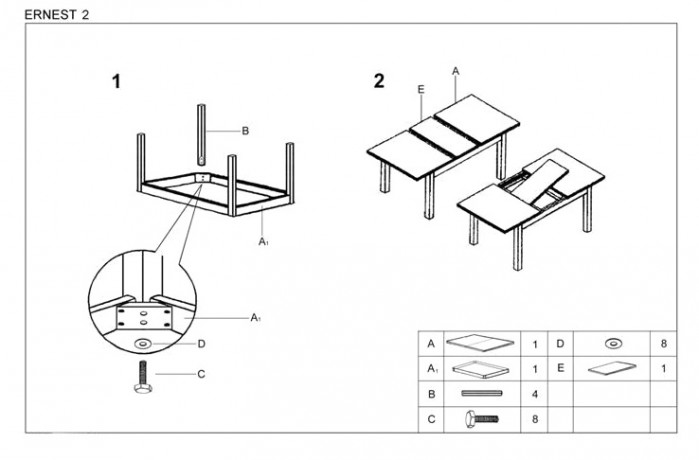 ERNEST 2

1

B

$A_1$

$A_1$

D

C

2

E

A

| A | | 1 | D | | 8 |
|---|---|---|---|---|---|
| $A_1$ | | 1 | E | | 1 |
| B | | 4 | | | |
| C | | 8 | | | |