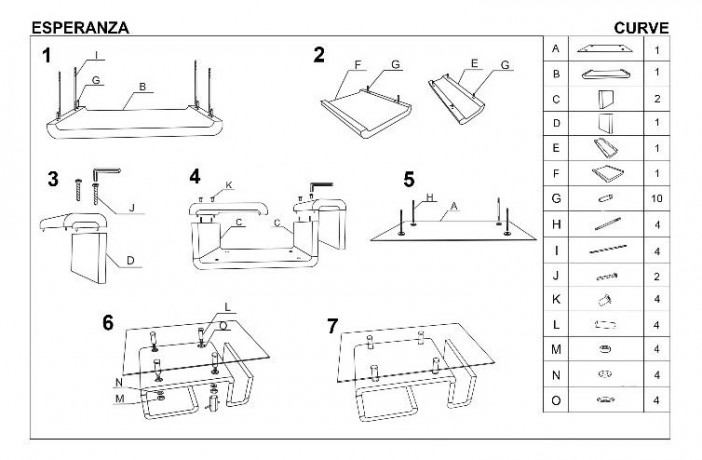 ESPERANZA

CURVE

1
I
G
B

2
F
G
E
G

3
J
D

4
K
C
C

5
H
A

6
L
O
N
M

7

| A | | 1 |
|---|---|---|
| B | | 1 |
| C | | 2 |
| D | | 1 |
| E | | 1 |
| F | | 1 |
| G | | 10 |
| H | | 4 |
| I | | 4 |
| J | | 2 |
| K | | 4 |
| L | | 4 |
| M | | 4 |
| N | | 4 |
| O | | 4 |