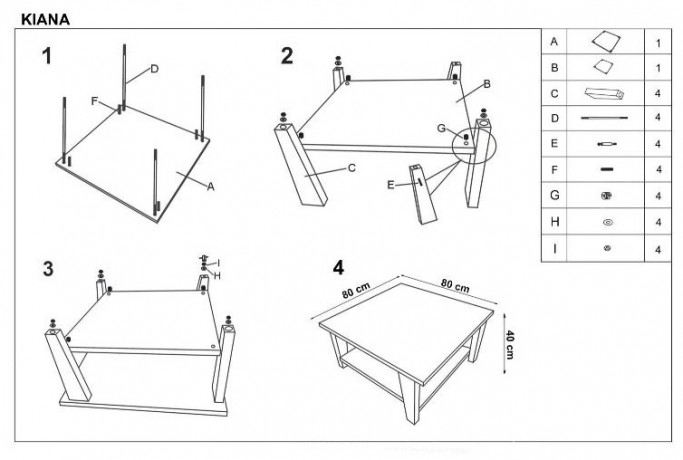 KIANA

1

D

F

A

2

B

G

C

E

3

I

H

4

80 cm

80 cm

40 cm

| A | | 1 |
|---|---|---|
| B | | 1 |
| C | | 4 |
| D | | 4 |
| E | | 4 |
| F | | 4 |
| G | | 4 |
| H | | 4 |
| I | | 4 |