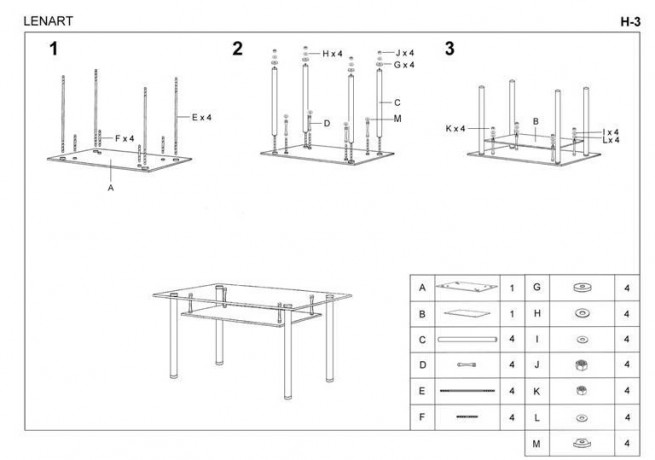 LENART

H-3

1

E x 4

F x 4

A

2

H x 4

J x 4

G x 4

C

D

M

3

K x 4

B

I x 4

L x 4

| A | | 1 | G | | 4 |
|---|---|---|---|---|---|
| B | | 1 | H | | 4 |
| C | | 4 | I | | 4 |
| D | | 4 | J | | 4 |
| E | | 4 | K | | 4 |
| F | | 4 | L | | 4 |
| | | | M | | 4 |