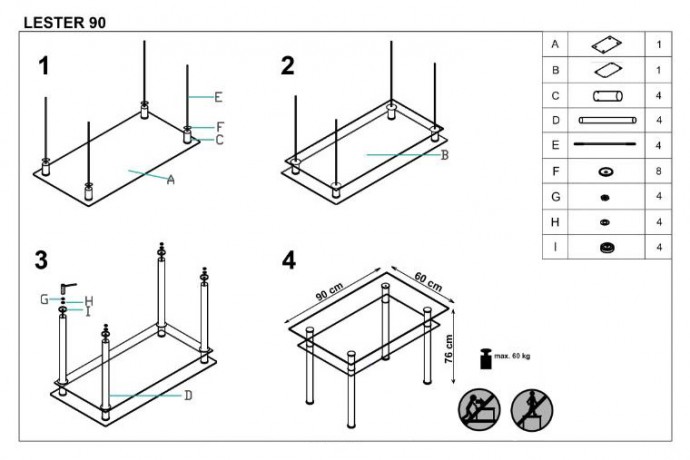 LESTER 90

1

E
F
C
A

2

B

3

G
H
I
D

4

90 cm
60 cm
76 cm
max. 60 kg

| A | | 1 |
|---|---|---|
| B | | 1 |
| C | | 4 |
| D | | 4 |
| E | | 4 |
| F | | 8 |
| G | | 4 |
| H | | 4 |
| I | | 4 |