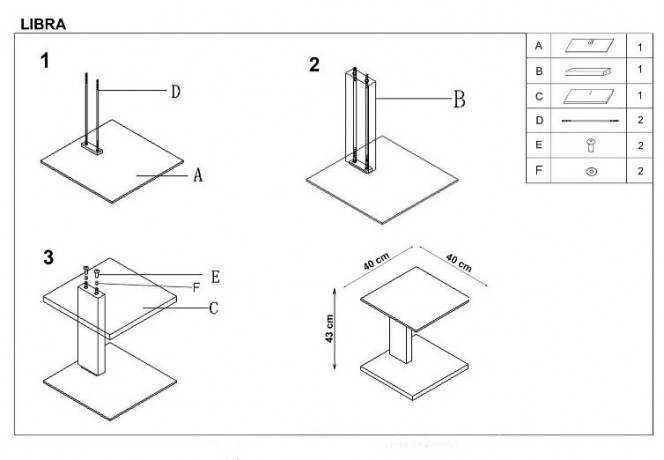 LIBRA

1

D

A

2

B

| A | | 1 |
|---|---|---|
| B | | 1 |
| C | | 1 |
| D | | 2 |
| E | | 2 |
| F | | 2 |

3

E

F

C

40 cm

40 cm

43 cm