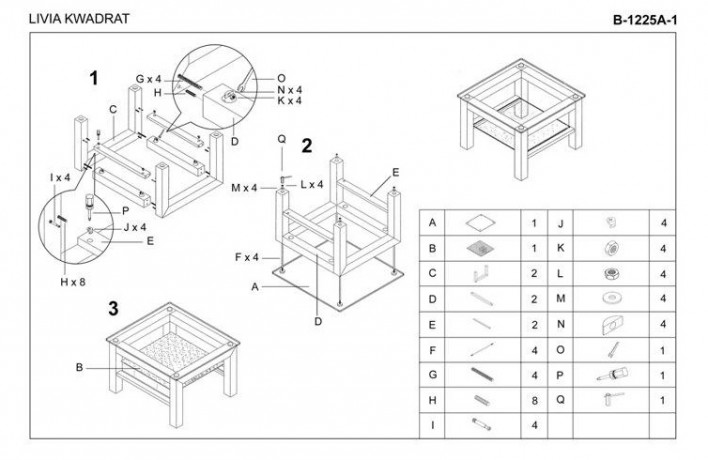 LIVIA KWADRAT

B-1225A-1

1

G x 4

H

O

N x 4

K x 4

C

D

I x 4

P

J x 4

E

H x 8

2

Q

M x 4

L x 4

E

F x 4

A

D

3

B

| A | | 1 | J | | 4 |
|---|---|---|---|---|---|
| B | | 1 | K | | 4 |
| C | | 2 | L | | 4 |
| D | | 2 | M | | 4 |
| E | | 2 | N | | 4 |
| F | | 4 | O | | 1 |
| G | | 4 | P | | 1 |
| H | | 8 | Q | | 1 |
| I | | 4 | | | |