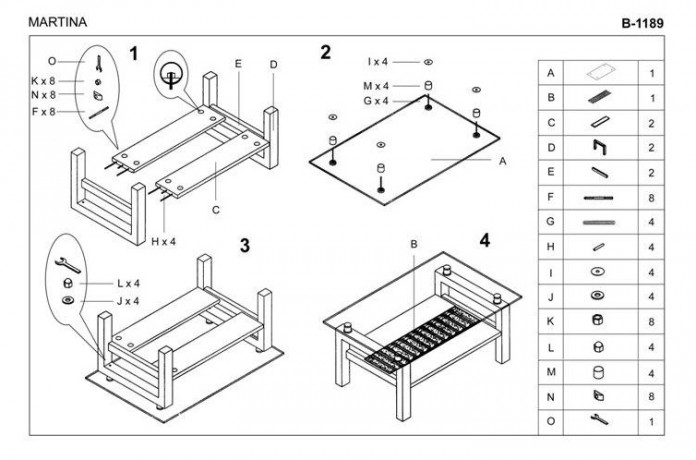 MARTINA

B-1189

1

O
K x 8
N x 8
F x 8

E
D
C
H x 4

2

I x 4
M x 4
G x 4
A

3

L x 4
J x 4

4

B

| A | | 1 |
|---|---|---|
| B | | 1 |
| C | | 2 |
| D | | 2 |
| E | | 2 |
| F | | 8 |
| G | | 4 |
| H | | 4 |
| I | | 4 |
| J | | 4 |
| K | | 8 |
| L | | 4 |
| M | | 4 |
| N | | 8 |
| O | | 1 |