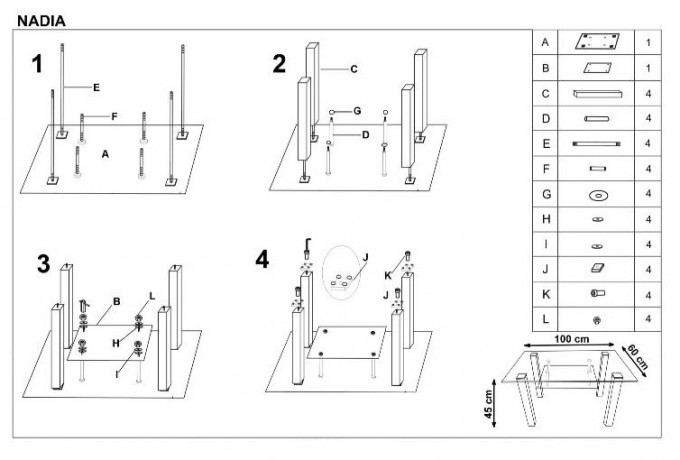 NADIA

1
E
F
A

2
C
G
D

3
B
L
H
I

4
J
K
J

| A | | 1 |
|---|---|---|
| B | | 1 |
| C | | 4 |
| D | | 4 |
| E | | 4 |
| F | | 4 |
| G | | 4 |
| H | | 4 |
| I | | 4 |
| J | | 4 |
| K | | 4 |
| L | | 4 |

100 cm
60 cm
45 cm