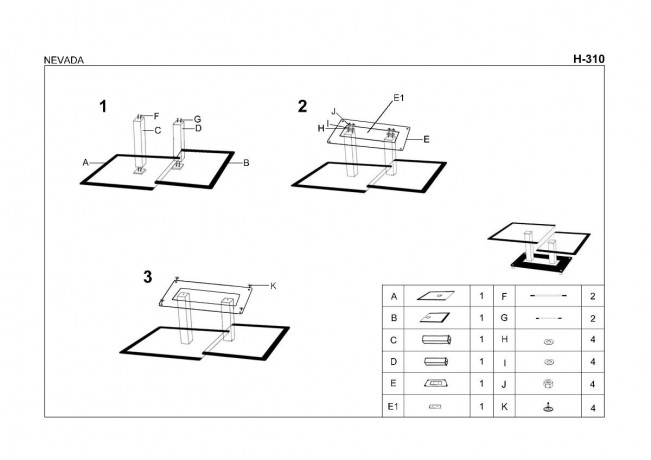 NEVADA

H-310

1

F
C
G
D
A
B

2

E1
J
I
H
E

3

K

| A | | 1 | F | | 2 |
|---|---|---|---|---|---|
| B | | 1 | G | | 2 |
| C | | 1 | H | | 4 |
| D | | 1 | I | | 4 |
| E | | 1 | J | | 4 |
| E1 | | 1 | K | | 4 |