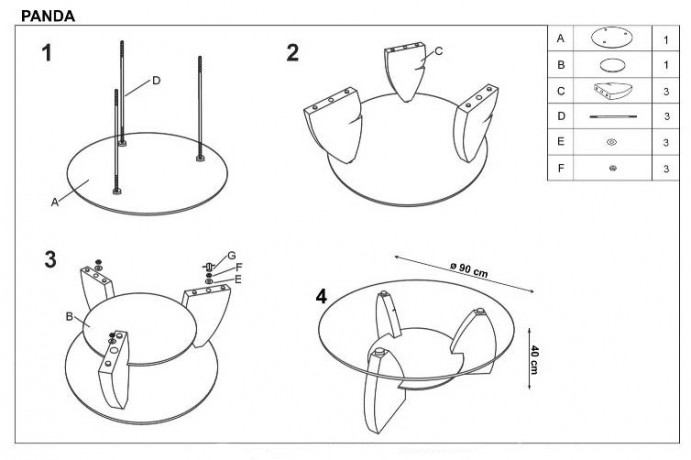 PANDA

1

D

A

2

C

| A | | 1 |
|---|---|---|
| B | | 1 |
| C | | 3 |
| D | | 3 |
| E | | 3 |
| F | | 3 |

3

G
F
E

B

4

ø 90 cm

40 cm