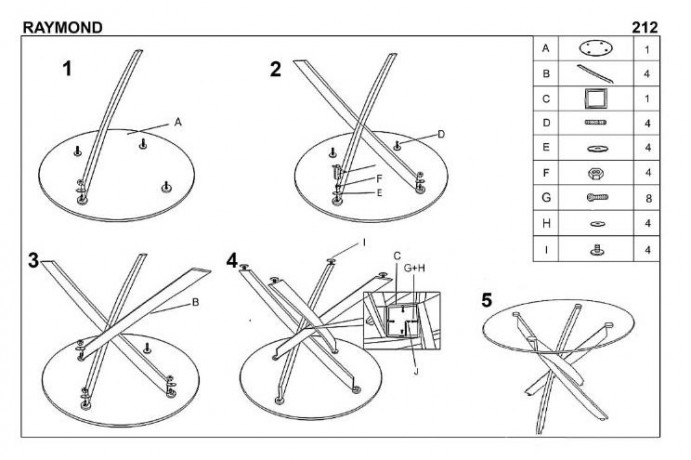 RAYMOND

212

1

A

2

D

F

E

3

B

4

I

C

G+H

J

5

| A |  | 1 |
|---|---|---|
| B |  | 4 |
| C |  | 1 |
| D |  | 4 |
| E |  | 4 |
| F |  | 4 |
| G |  | 8 |
| H |  | 4 |
| I |  | 4 |