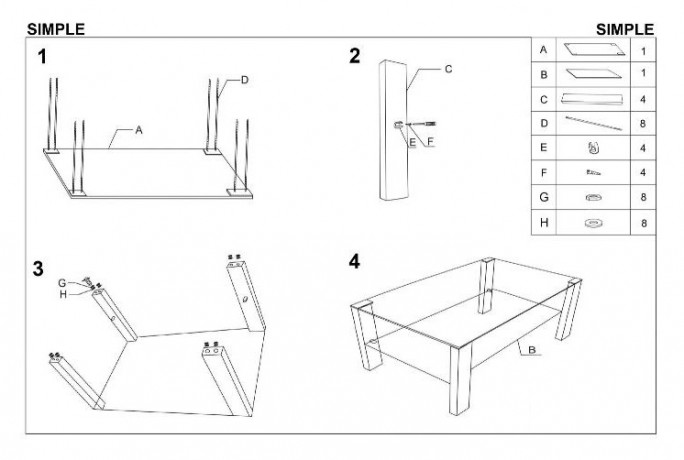 SIMPLE

SIMPLE

1

D

A

2

C

E F

| A | | 1 |
|---|---|---|
| B | | 1 |
| C | | 4 |
| D | | 8 |
| E | | 4 |
| F | | 4 |
| G | | 8 |
| H | | 8 |

3

G

H

4

B