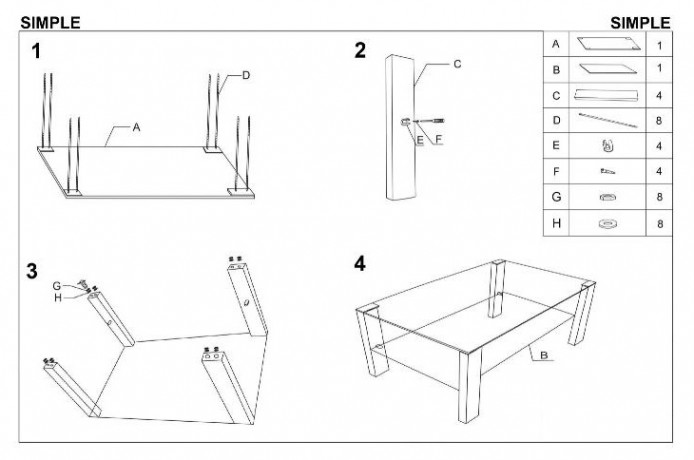 SIMPLE

SIMPLE

1

D

A

2

C

E F

| A | | 1 |
|---|---|---|
| B | | 1 |
| C | | 4 |
| D | | 8 |
| E | | 4 |
| F | | 4 |
| G | | 8 |
| H | | 8 |

3

G
H

4

B