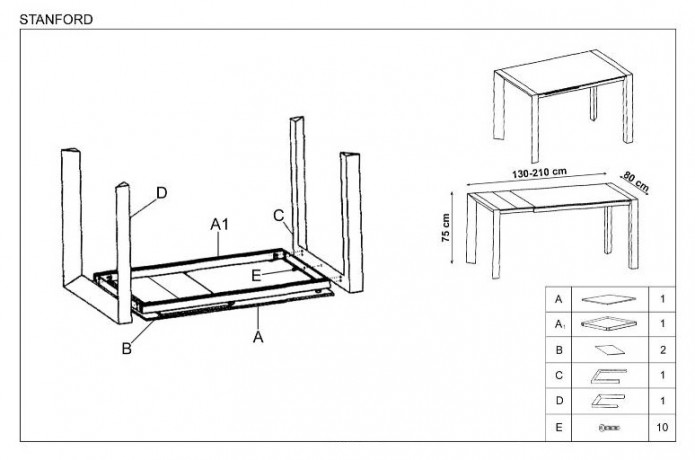 STANFORD

D

A1

C

E

B

A

130-210 cm

80 cm

75 cm

| A | | 1 |
|---|---|---|
| A1 | | 1 |
| B | | 2 |
| C | | 1 |
| D | | 1 |
| E | | 10 |