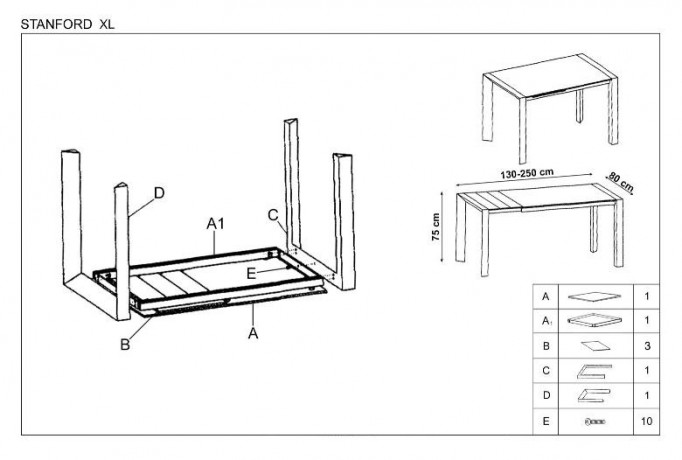 STANFORD XL

D

A1

C

E

B

A

130-250 cm

80 cm

75 cm

| A | | 1 |
|---|---|---|
| A₁ | | 1 |
| B | | 3 |
| C | | 1 |
| D | | 1 |
| E | | 10 |