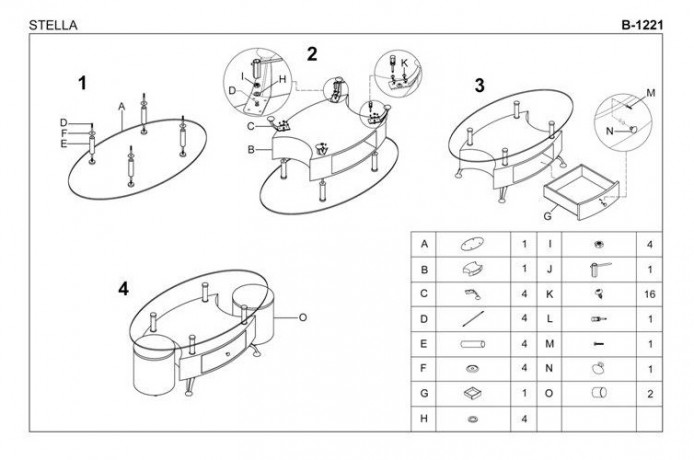 STELLA

B-1221

1

D
F
E
A

2

I
H
D
C
B
K

3

M
N
G

4

O

| A | | 1 | I | | 4 |
|---|---|---|---|---|---|
| B | | 1 | J | | 1 |
| C | | 4 | K | | 16 |
| D | | 4 | L | | 1 |
| E | | 4 | M | | 1 |
| F | | 4 | N | | 1 |
| G | | 1 | O | | 2 |
| H | | 4 | | | |