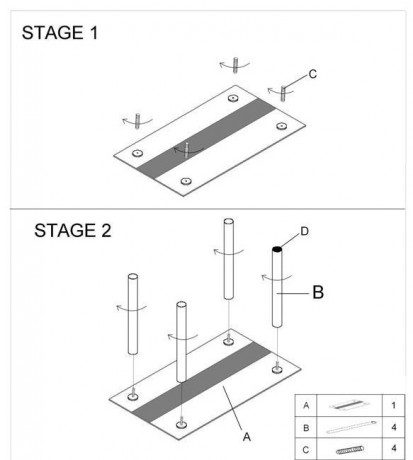 STAGE 1

C

STAGE 2

D

B

A

| A | | 1 |
|---|---|---|
| B | | 4 |
| C | | 4 |