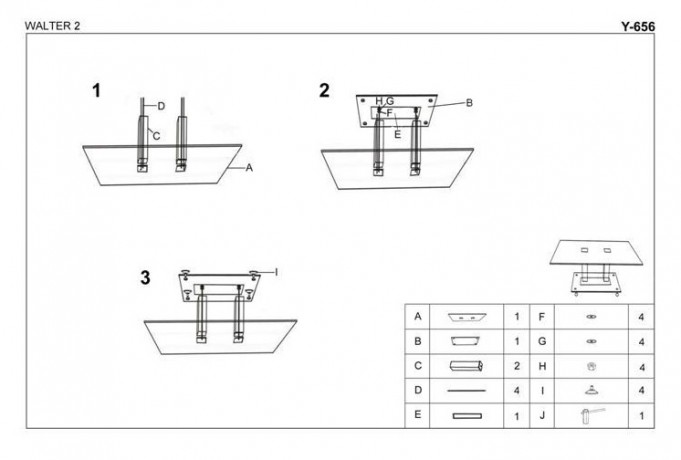 WALTER 2

Y-656

1

D

C

A

2

H,G

F

E

B

3

I

| A | | 1 | F | | 4 |
|---|---|---|---|---|---|
| B | | 1 | G | | 4 |
| C | | 2 | H | | 4 |
| D | | 4 | I | | 4 |
| E | | 1 | J | | 1 |