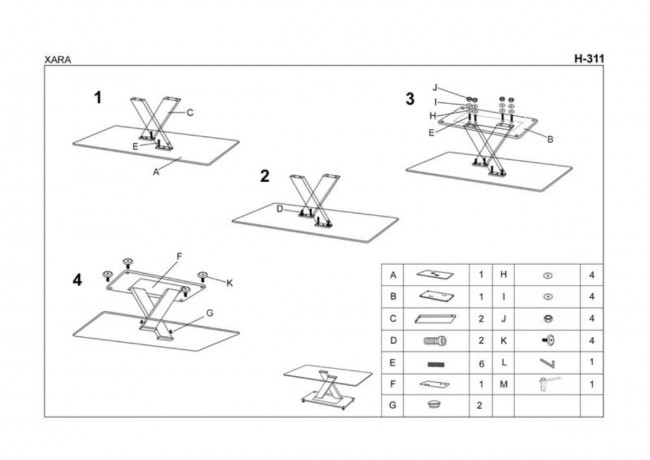 XARA

H-311

1

C

E

A

2

D

3

J

I

H

E

B

4

F

K

G

| A | | 1 | H | | 4 |
|---|---|---|---|---|---|
| B | | 1 | I | | 4 |
| C | | 2 | J | | 4 |
| D | | 2 | K | | 4 |
| E | | 6 | L | | 1 |
| F | | 1 | M | | 1 |
| G | | 2 | | | |