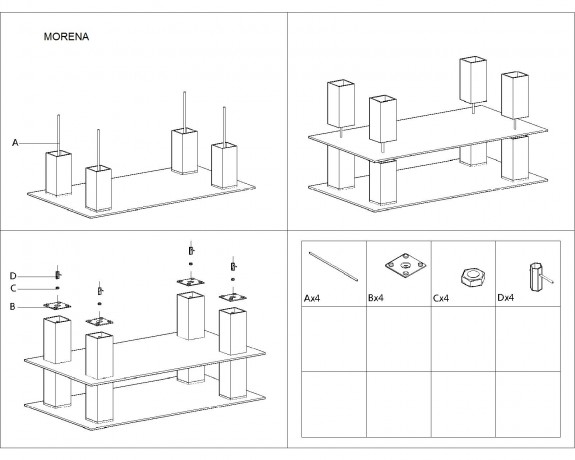 MORENA

A

D
C
B

| Ax4 | Bx4 | Cx4 | Dx4 |
|---|---|---|---|
| | | | |
| | | | |