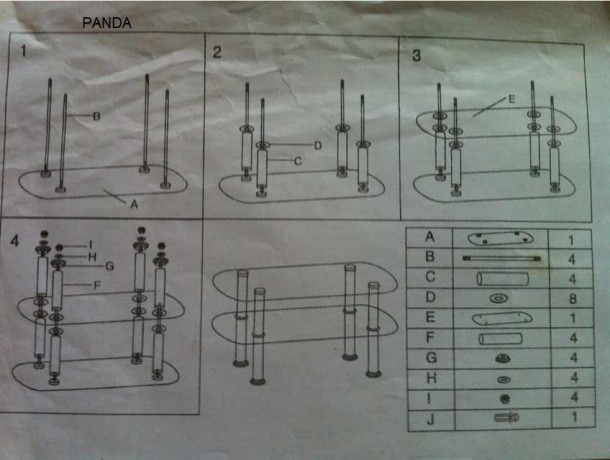 PANDA

1

B

A

2

D

C

3

E

4

I

H

G

F

| A | | 1 |
|---|---|---|
| B | | 4 |
| C | | 4 |
| D | | 8 |
| E | | 1 |
| F | | 4 |
| G | | 4 |
| H | | 4 |
| I | | 4 |
| J | | 1 |